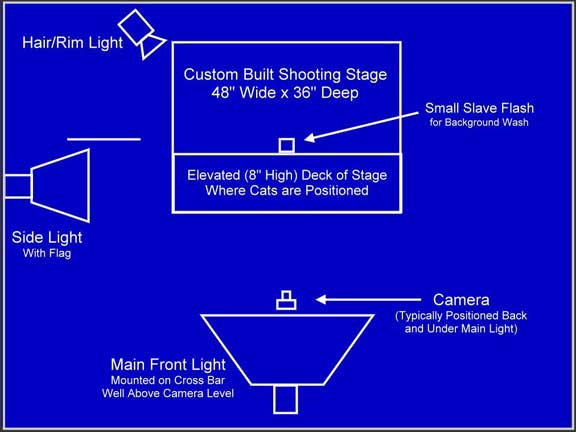 Hair/Rim Light

Custom Built Shooting Stage
48" Wide x 36" Deep

Small Slave Flash
for Background Wash

Elevated (8" High) Deck of Stage
Where Cats are Positioned

Side Light
With Flag

Camera
(Typically Positioned Back and Under Main Light)

Main Front Light
Mounted on Cross Bar
Well Above Camera Level